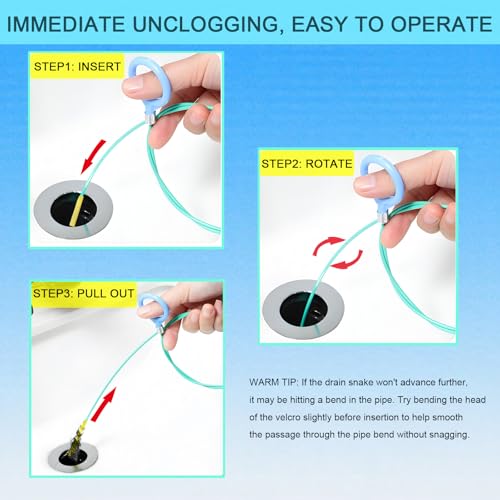 IMMEDIATE UNCLOGGING, EASY TO OPERATE

STEP1: INSERT

STEP2: ROTATE

STEP3: PULL OUT

WARM TIP: If the drain snake won't advance further, it may be hitting a bend in the pipe. Try bending the head of the velcro slightly before insertion to help smooth the passage through the pipe bend without snagging.