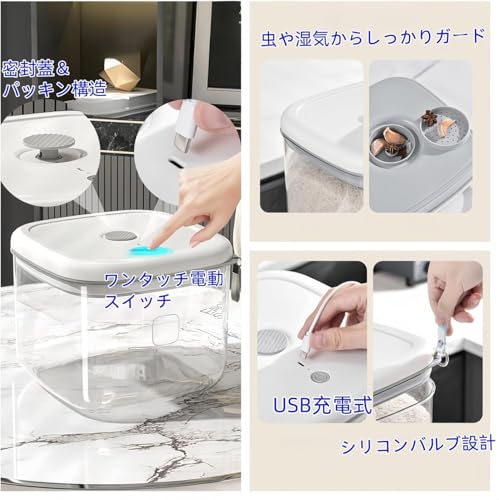 密封蓋＆
パッキン構造

ワンタッチ電動
スイッチ

虫や湿気からしっかりガード

USB充電式

シリコンバルブ設計