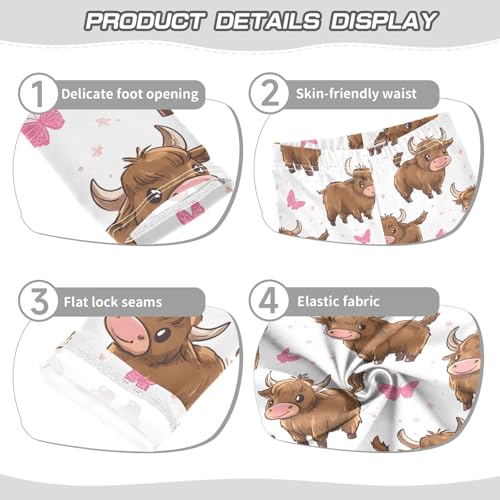 PRODUCT DETAILS DISPLAY

1 Delicate foot opening

2 Skin-friendly waist

3 Flat lock seams

4 Elastic fabric