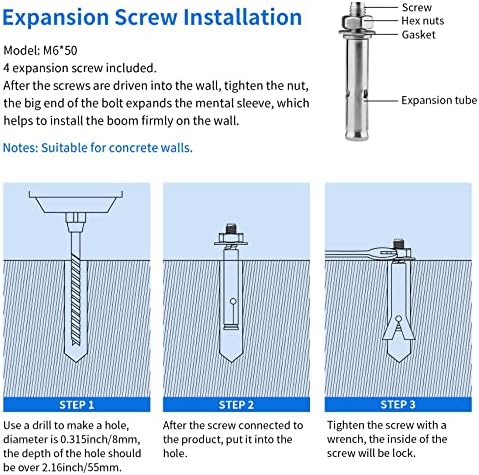 Expansion Screw Installation

Model: M6*50
4 expansion screw included.
After the screws are driven into the wall, tighten the nut, the big end of the bolt expands the mental sleeve, which helps to install the boom firmly on the wall.

Notes: Suitable for concrete walls.

Screw
Hex nuts
Gasket
Expansion tube

STEP 1

Use a drill to make a hole, diameter is 0.315inch/8mm, the depth of the hole should be over 2.16inch/55mm.

STEP 2

After the screw connected to the product, put it into the hole.

STEP 3

Tighten the screw with a wrench, the inside of the screw will be lock.