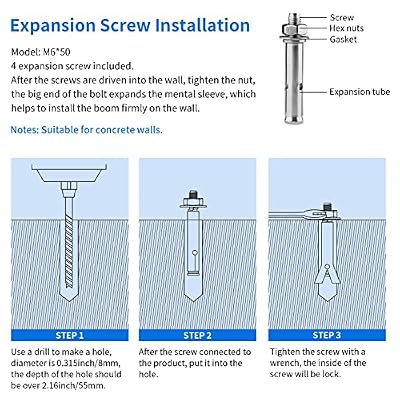 Expansion Screw Installation

Model: M6*50
4 expansion screw included.
After the screws are driven into the wall, tighten the nut, the big end of the bolt expands the mental sleeve, which helps to install the boom firmly on the wall.

Notes: Suitable for concrete walls.

Screw
Hex nuts
Gasket
Expansion tube

STEP 1

Use a drill to make a hole, diameter is 0.315inch/8mm, the depth of the hole should be over 2.16inch/55mm.

STEP 2

After the screw connected to the product, put it into the hole.

STEP 3

Tighten the screw with a wrench, the inside of the screw will be lock.