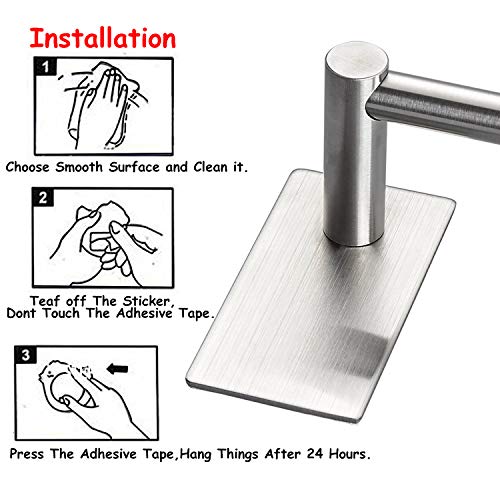 Installation

1

Choose Smooth Surface and Clean it.

2

Teaf off The Sticker, Dont Touch The Adhesive Tape.

3

Press The Adhesive Tape,Hang Things After 24 Hours.