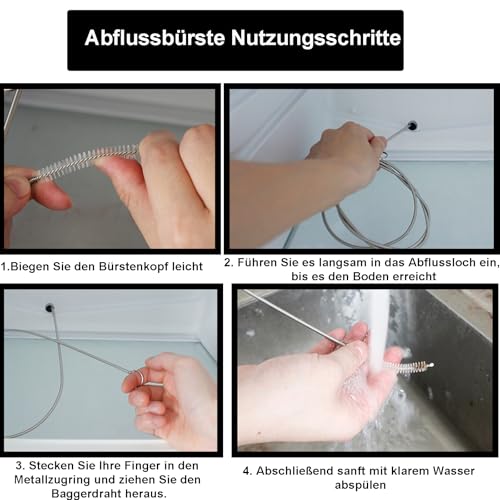 Abflussbürste Nutzungsschritte

1.Biegen Sie den Bürstenkopf leicht

2. Führen Sie es langsam in das Abflussloch ein, bis es den Boden erreicht

3. Stecken Sie Ihre Finger in den Metallzugring und ziehen Sie den Baggerdraht heraus.

4. Abschließend sanft mit klarem Wasser abspülen