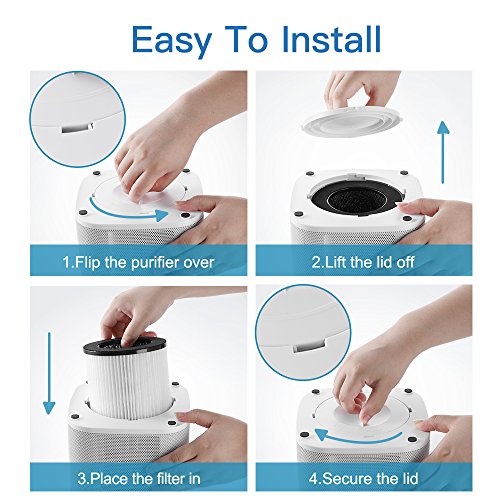 Easy To Install

1.Flip the purifier over

2.Lift the lid off

3.Place the filter in

4.Secure the lid