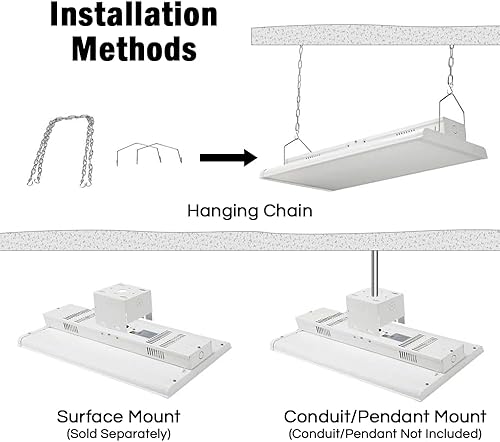 Installation Methods

Hanging Chain

Surface Mount
(Sold Separately)

Conduit/Pendant Mount
(Conduit/Pendant Not Included)