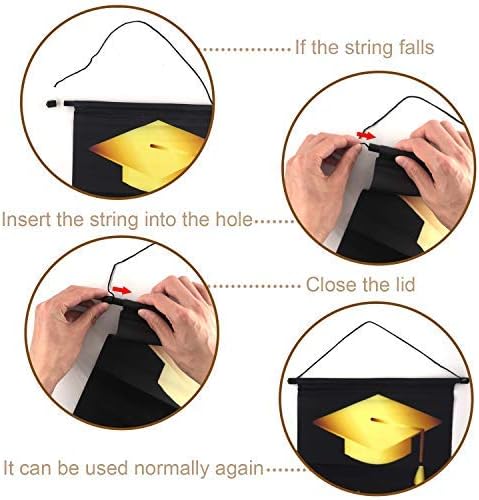 If the string falls

Insert the string into the hole

Close the lid

It can be used normally again