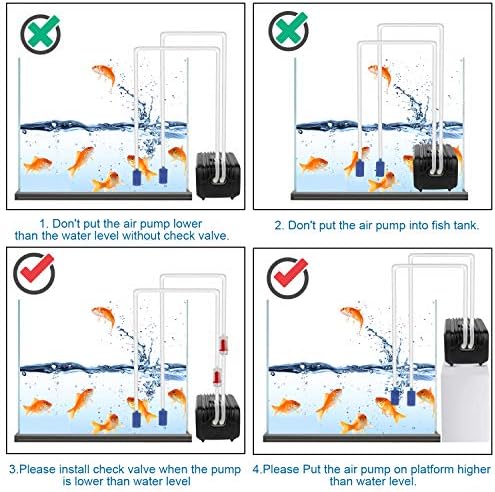 1. Don't put the air pump lower than the water level without check valve.

2. Don't put the air pump into fish tank.

3.Please install check valve when the pump is lower than water level

4.Please Put the air pump on platform higher than water level.