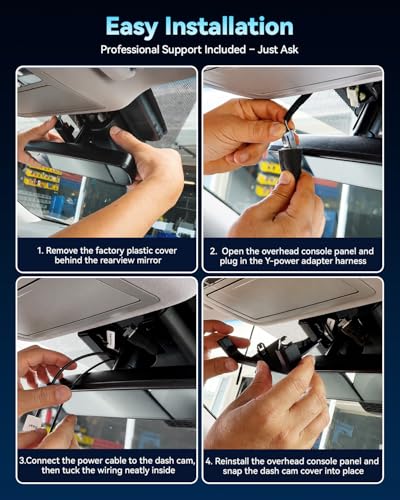 Easy Installation

Professional Support Included – Just Ask

1. Remove the factory plastic cover behind the rearview mirror

2. Open the overhead console panel and plug in the Y-power adapter harness

3.Connect the power cable to the dash cam, then tuck the wiring neatly inside

4. Reinstall the overhead console panel and snap the dash cam cover into place