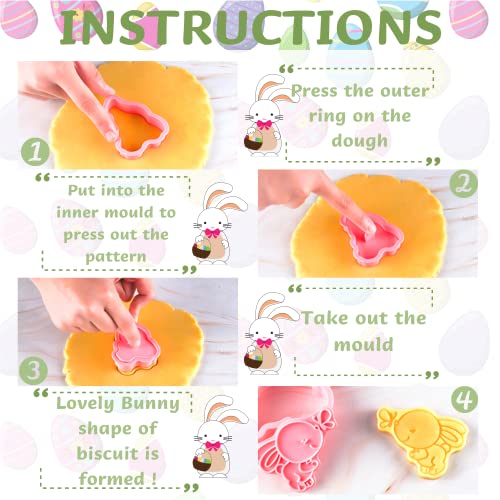 INSTRUCTIONS

1

“Press the outer ring on the dough”

“Put into the inner mould to press out the pattern”

2

3

“Take out the mould”

“Lovely Bunny shape of biscuit is formed !”

4