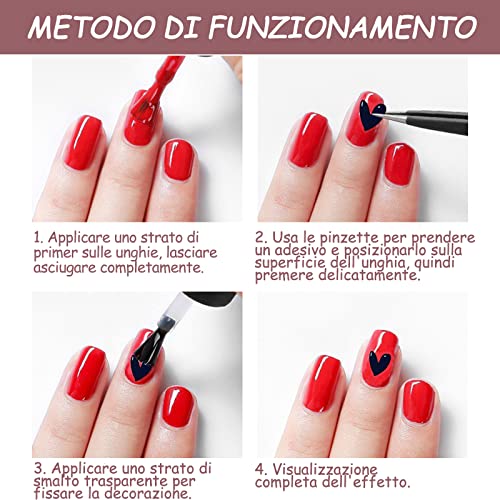 METODO DI FUNZIONAMENTO

1. Applicare uno strato di primer sulle unghie, lasciare asciugare completamente.

2. Usa le pinzette per prendere un adesivo e posizionarlo sulla superficie dell'unghia, quindi premere delicatamente.

3. Applicare uno strato di smalto trasparente per fissare la decorazione.

4. Visualizzazione completa dell'effetto.