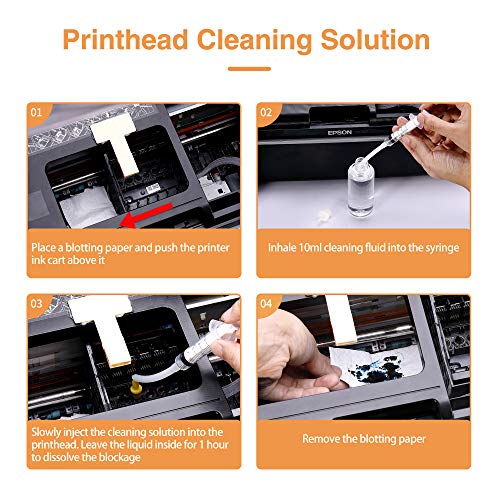 Printhead Cleaning Solution

01

Place a blotting paper and push the printer ink cart above it

02

EPSON

Inhale 10ml cleaning fluid into the syringe

03

Slowly inject the cleaning solution into the printhead. Leave the liquid inside for 1 hour to dissolve the blockage

04

Remove the blotting paper