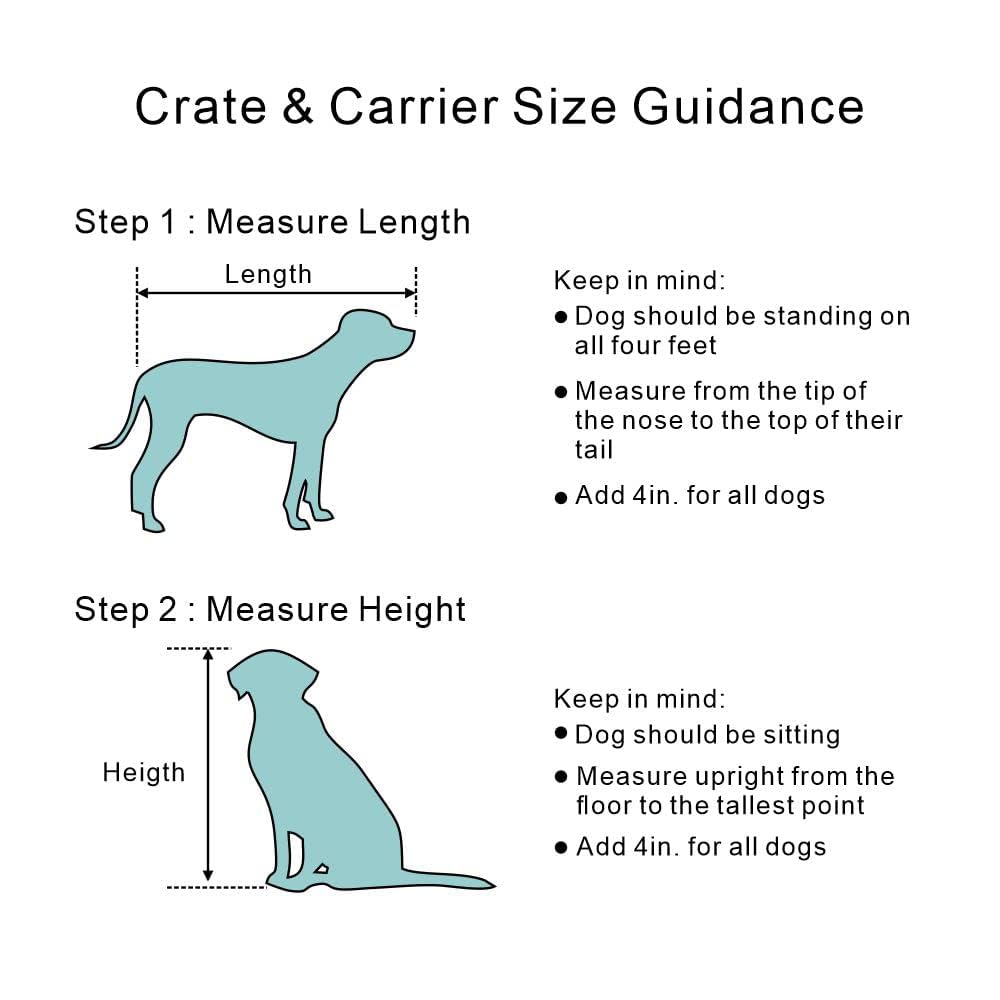 Crate & Carrier Size Guidance

Step 1 : Measure Length

Length

Keep in mind:
● Dog should be standing on all four feet
● Measure from the tip of the nose to the top of their tail
● Add 4in. for all dogs

Step 2 : Measure Height

Heigth

Keep in mind:
● Dog should be sitting
● Measure upright from the floor to the tallest point
● Add 4in. for all dogs