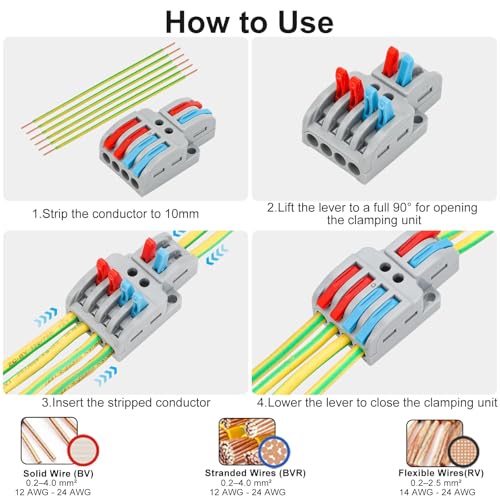 How to Use

1.Strip the conductor to 10mm

2.Lift the lever to a full 90° for opening the clamping unit

3.Insert the stripped conductor

4.Lower the lever to close the clamping unit

Solid Wire (BV)
0.2–4.0 mm²
12 AWG - 24 AWG

Stranded Wires (BVR)
0.2–4.0 mm²
12 AWG - 24 AWG

Flexible Wires(RV)
0.2–2.5 mm²
14 AWG - 24 AWG