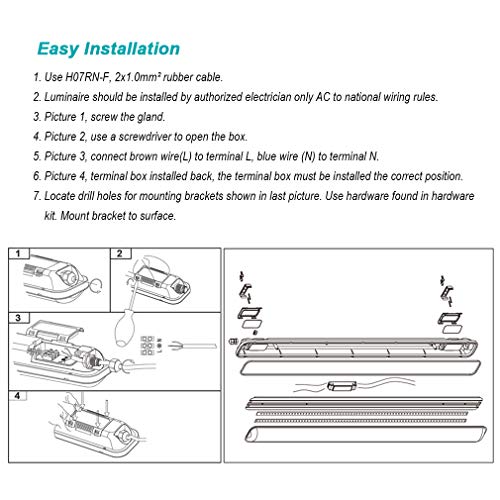 Easy Installation

1. Use H07RN-F, 2x1.0mm² rubber cable.

2. Luminaire should be installed by authorized electrician only AC to national wiring rules.

3. Picture 1, screw the gland.

4. Picture 2, use a screwdriver to open the box.

5. Picture 3, connect brown wire(L) to terminal L, blue wire (N) to terminal N.

6. Picture 4, terminal box installed back, the terminal box must be installed the correct position.

7. Locate drill holes for mounting brackets shown in last picture. Use hardware found in hardware kit. Mount bracket to surface.

1

2

3

4