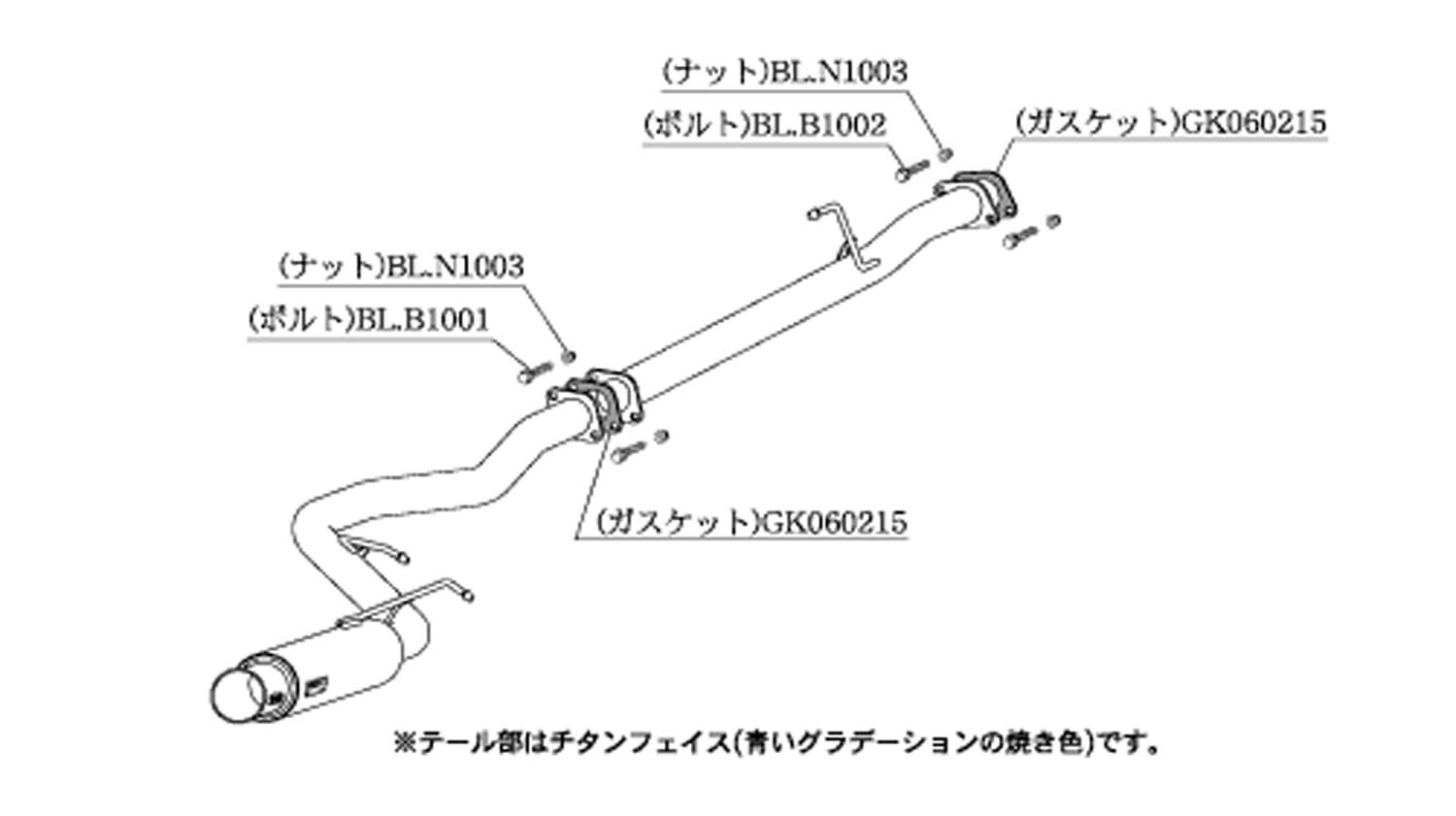 (ナット)BL.N1003
(ボルト)BL.B1002
(ガスケット)GK060215
(ナット)BL.N1003
(ボルト)BL.B1001
(ガスケット)GK060215
※テール部はチタンフェイス(青いグラデーションの焼き色)です。