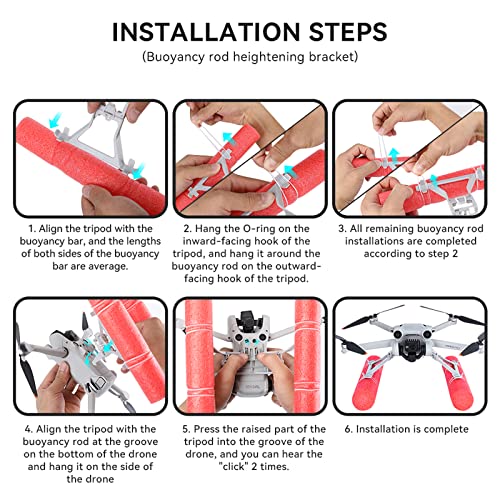 INSTALLATION STEPS
(Buoyancy rod heightening bracket)

1. Align the tripod with the buoyancy bar, and the lengths of both sides of the buoyancy bar are average.

2. Hang the O-ring on the inward-facing hook of the tripod, and hang it around the buoyancy rod on the outward-facing hook of the tripod.

3. All remaining buoyancy rod installations are completed according to step 2

4. Align the tripod with the buoyancy rod at the groove on the bottom of the drone and hang it on the side of the drone

5. Press the raised part of the tripod into the groove of the drone, and you can hear the "click" 2 times.

6. Installation is complete