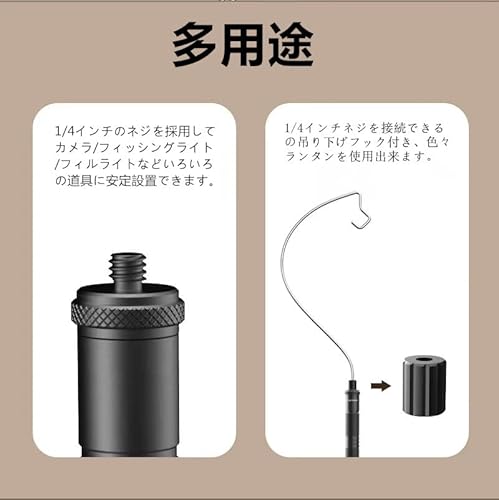 多用途

1/4インチのネジを採用してカメラ/フィッシングライト/フィルライトなどいろいろの道具に安定設置できます。

1/4インチネジを接続できるの吊り下げフック付き、色々ランタンを使用出来ます。