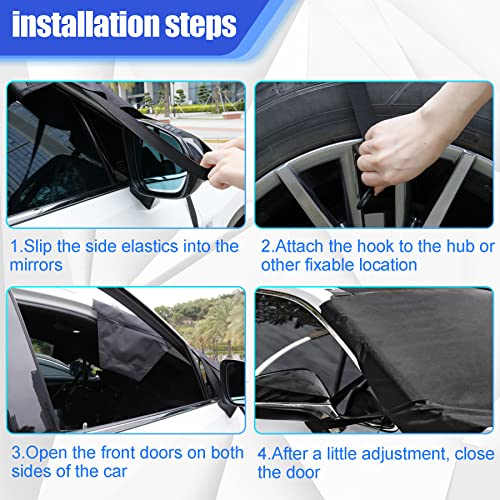 installation steps

1.Slip the side elastics into the mirrors

2.Attach the hook to the hub or other fixable location

3.Open the front doors on both sides of the car

4.After a little adjustment, close the door