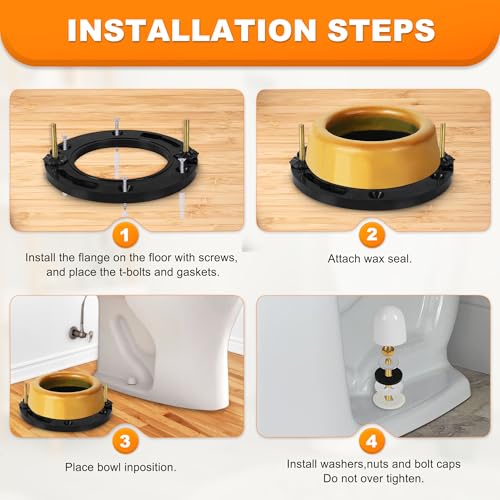 INSTALLATION STEPS

1
Install the flange on the floor with screws, and place the t-bolts and gaskets.

2
Attach wax seal.

3
Place bowl inposition.

4
Install washers,nuts and bolt caps
Do not over tighten.