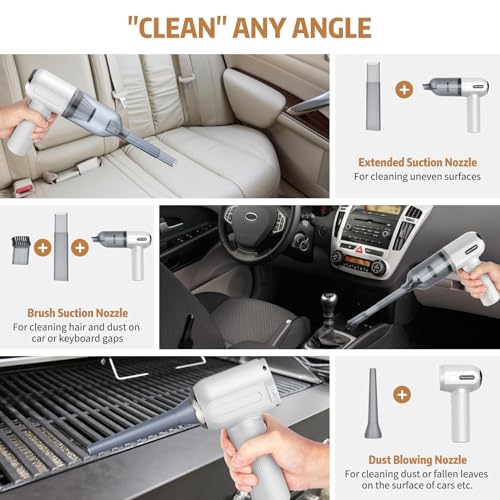 "CLEAN" ANY ANGLE

Extended Suction Nozzle
For cleaning uneven surfaces

Brush Suction Nozzle
For cleaning hair and dust on car or keyboard gaps

Dust Blowing Nozzle
For cleaning dust or fallen leaves on the surface of cars etc.