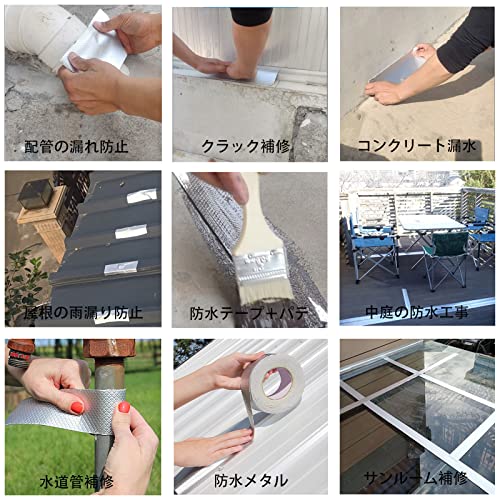 配管の漏れ防止

クラック補修

コンクリート漏水

屋根の雨漏り防止

防水テープ＋パテ

中庭の防水工事

水道管補修

防水メタル

サンルーム補修