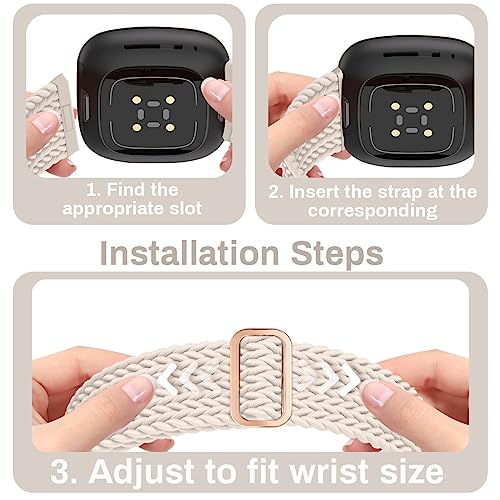 1. Find the appropriate slot

2. Insert the strap at the corresponding

Installation Steps

3. Adjust to fit wrist size