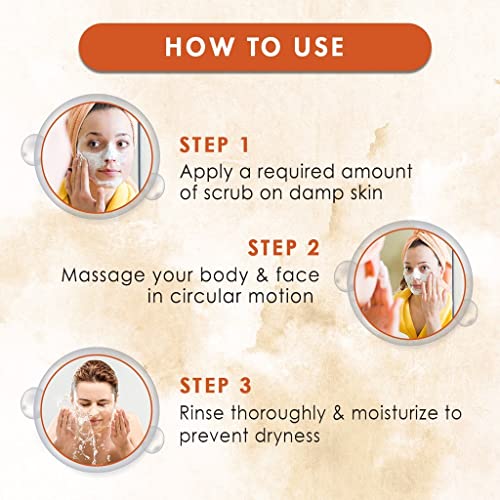 HOW TO USE

STEP 1
Apply a required amount of scrub on damp skin

STEP 2
Massage your body & face in circular motion

STEP 3
Rinse thoroughly & moisturize to prevent dryness