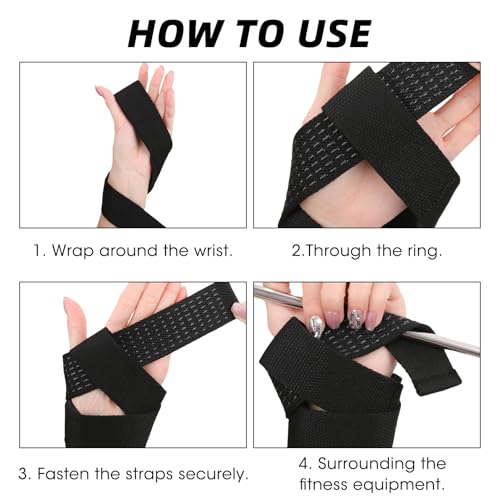 HOW TO USE

1. Wrap around the wrist.

2.Through the ring.

3. Fasten the straps securely.

4. Surrounding the fitness equipment.