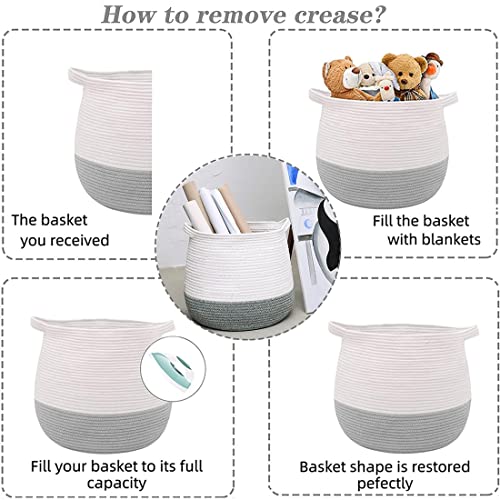 How to remove crease?

The basket you received

Fill the basket with blankets

Fill your basket to its full capacity

Basket shape is restored pefectly