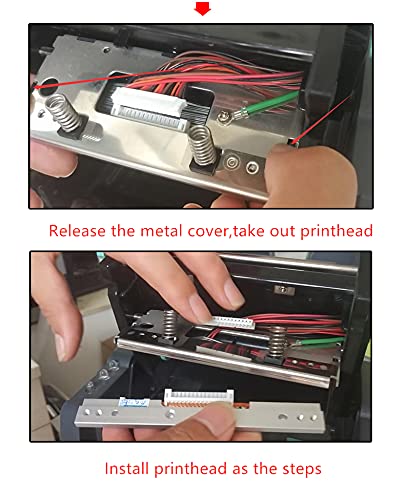 Release the metal cover,take out printhead

Install printhead as the steps