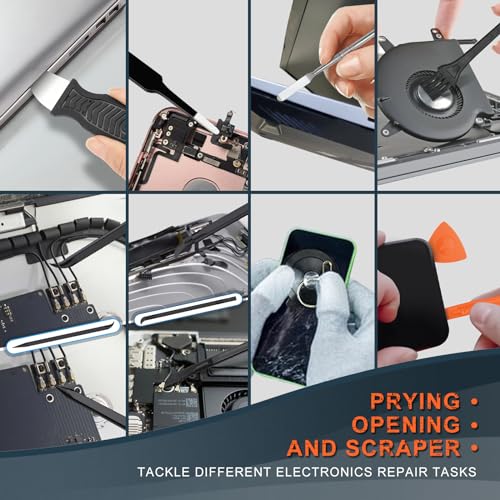 PRYING •
OPENING •
AND SCRAPER •
TACKLE DIFFERENT ELECTRONICS REPAIR TASKS