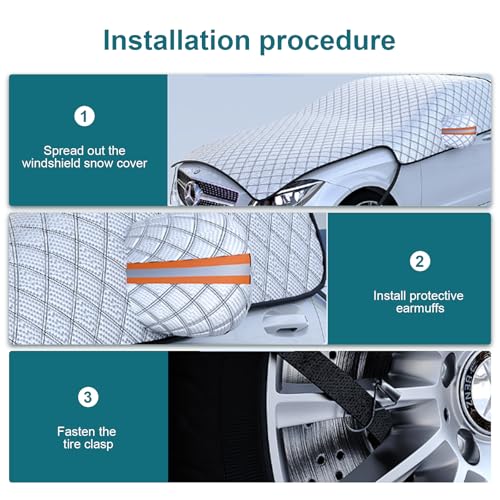 Installation procedure

1

Spread out the windshield snow cover

2

Install protective earmuffs

3

Fasten the tire clasp

BENZ