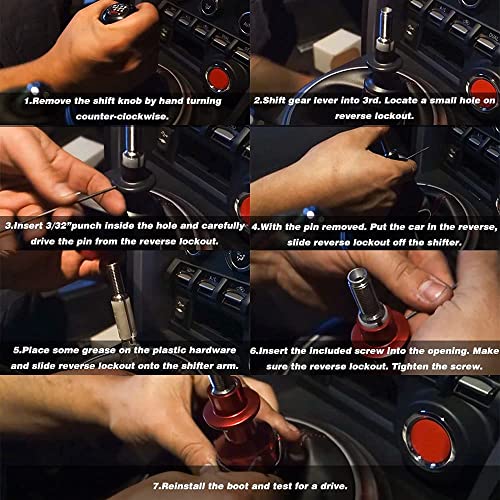 1.Remove the shift knob by hand turning counter-clockwise.

2.Shift gear lever into 3rd. Locate a small hole on reverse lockout.

3.Insert 3/32"punch inside the hole and carefully drive the pin from the reverse lockout.

4.With the pin removed. Put the car in the reverse, slide reverse lockout off the shifter.

5.Place some grease on the plastic hardware and slide reverse lockout onto the shifter arm.

6.Insert the included screw into the opening. Make sure the reverse lockout. Tighten the screw.

7.Reinstall the boot and test for a drive.