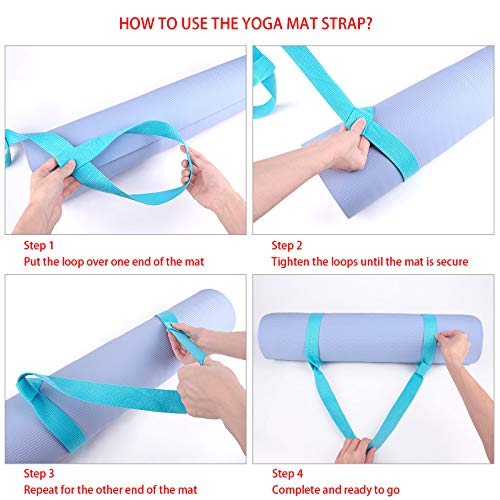 HOW TO USE THE YOGA MAT STRAP?

Step 1
Put the loop over one end of the mat

Step 2
Tighten the loops until the mat is secure

Step 3
Repeat for the other end of the mat

Step 4
Complete and ready to go