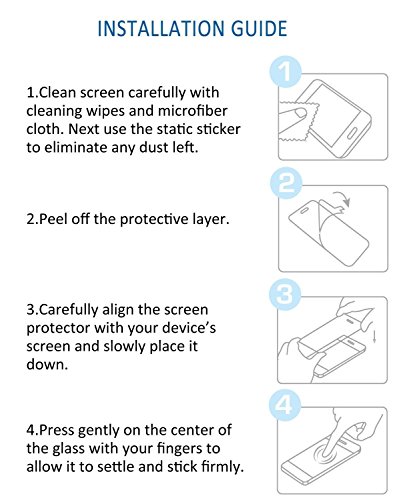 INSTALLATION GUIDE

1.Clean screen carefully with cleaning wipes and microfiber cloth. Next use the static sticker to eliminate any dust left.

1

2.Peel off the protective layer.

2

3.Carefully align the screen protector with your device's screen and slowly place it down.

3

4.Press gently on the center of the glass with your fingers to allow it to settle and stick firmly.

4