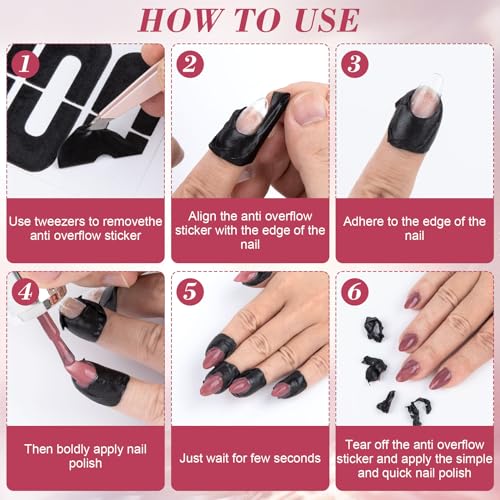 HOW TO USE

1
Use tweezers to removethe anti overflow sticker

2
Align the anti overflow sticker with the edge of the nail

3
Adhere to the edge of the nail

4
Then boldly apply nail polish

5
Just wait for few seconds

6
Tear off the anti overflow sticker and apply the simple and quick nail polish