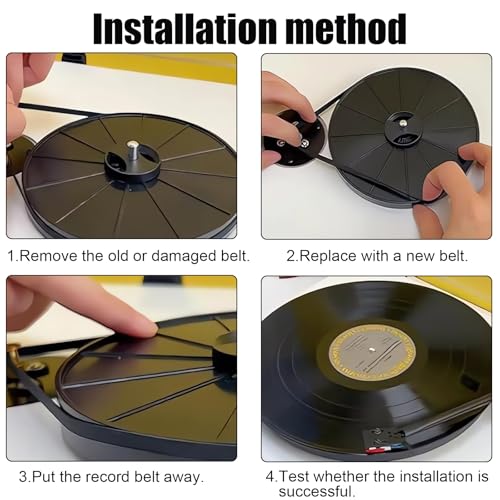 Installation method

1.Remove the old or damaged belt.

2.Replace with a new belt.

3.Put the record belt away.

4.Test whether the installation is successful.