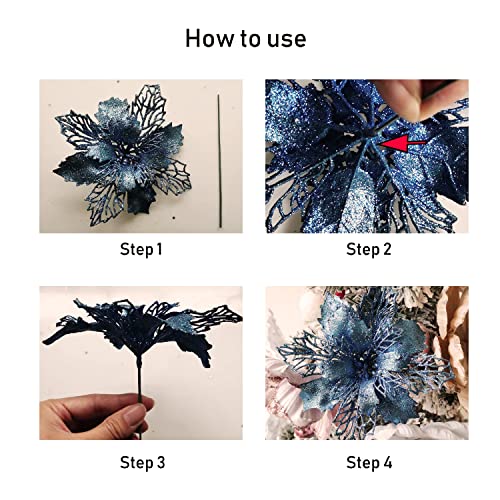 How to use

Step 1

Step 2

Step 3

Step 4