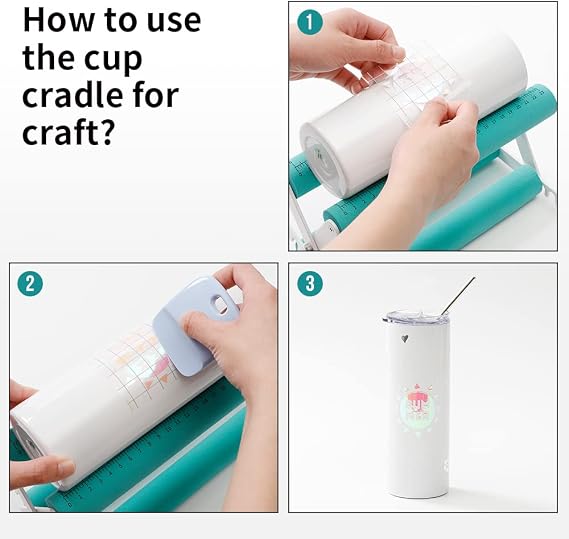 How to use the cup cradle for craft?

1

2

3