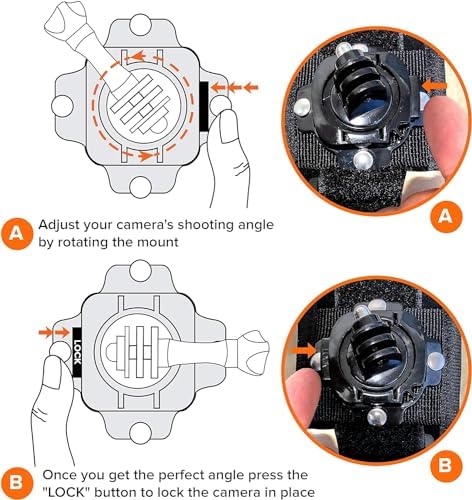 A

A Adjust your camera's shooting angle by rotating the mount

LOCK

B

B Once you get the perfect angle press the "LOCK" button to lock the camera in place