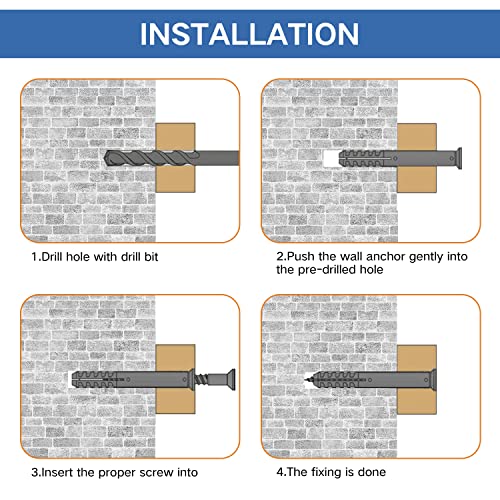 INSTALLATION

1.Drill hole with drill bit

2.Push the wall anchor gently into the pre-drilled hole

3.Insert the proper screw into

4.The fixing is done