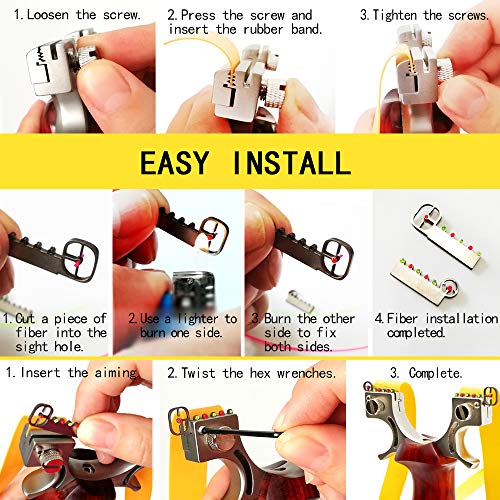 1. Loosen the screw.

2. Press the screw and insert the rubber band.

3. Tighten the screws.

EASY INSTALL

1. Cut a piece of fiber into the sight hole.

2. Use a lighter to burn one side.

3. Burn the other side to fix both sides.

4. Fiber installation completed.

1. Insert the aiming.

2. Twist the hex wrenches.

3. Complete.