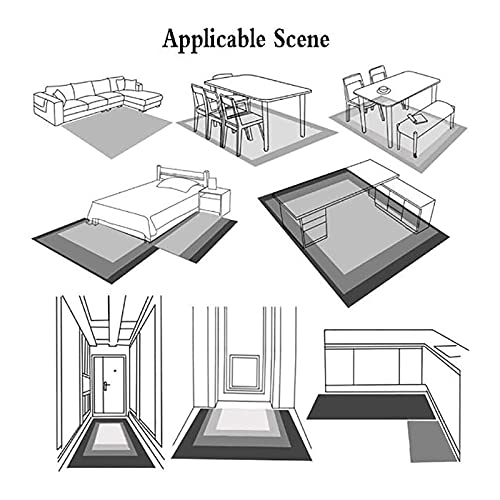 Applicable Scene