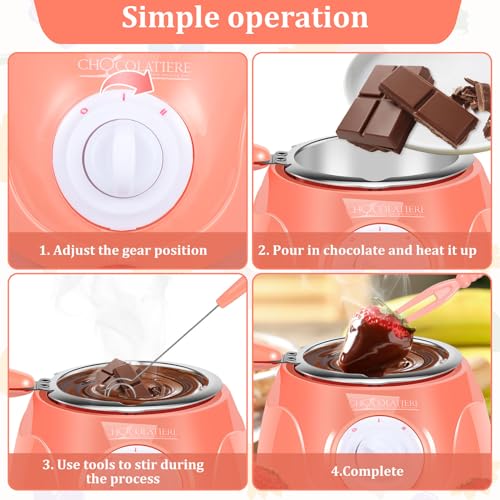 Simple operation

CHOCOLATIERE

O I II

1. Adjust the gear position

CHOCOLATIERE

2. Pour in chocolate and heat it up

CHOCOLATIERE

3. Use tools to stir during the process

CHOCOLATIERE

4.Complete