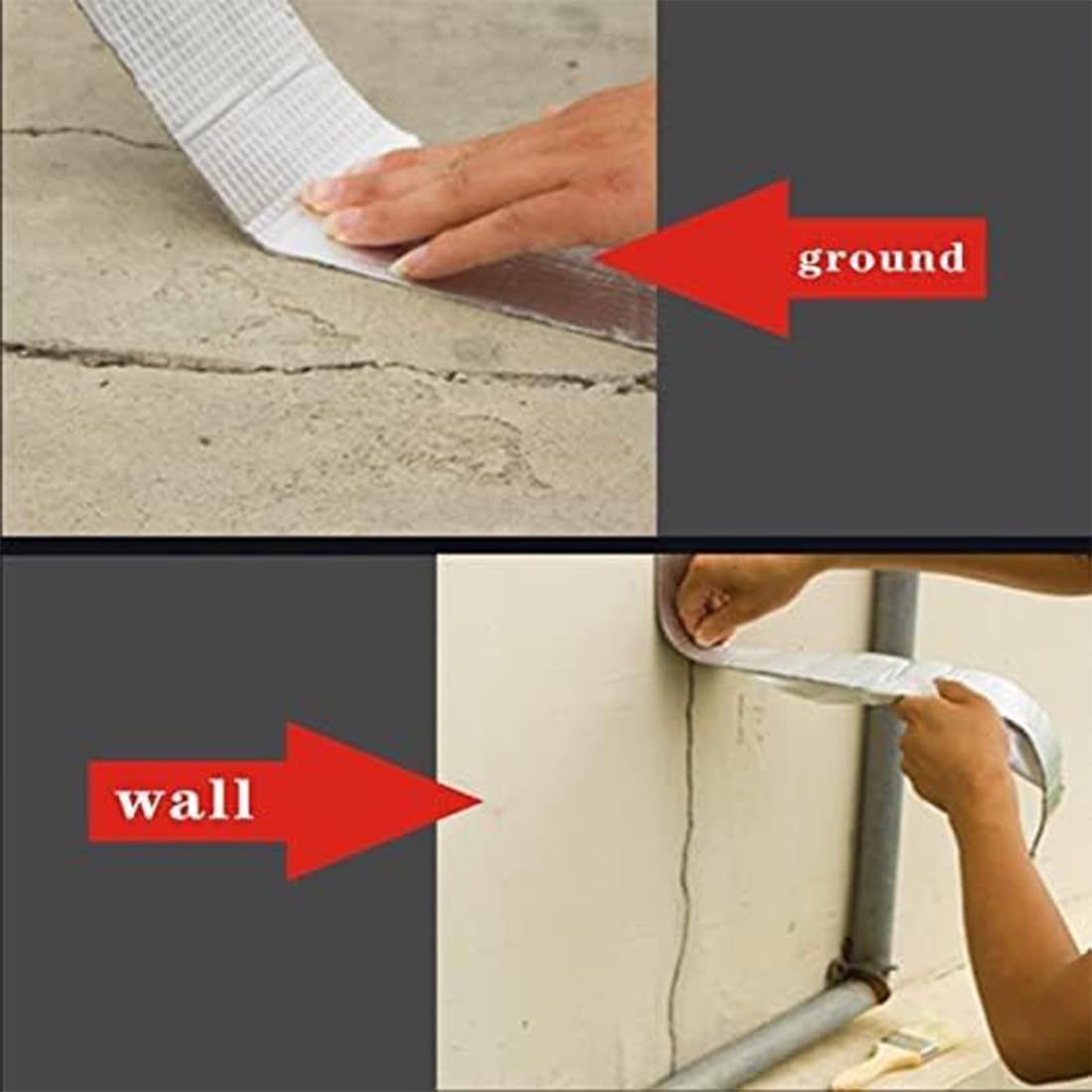 ground

wall