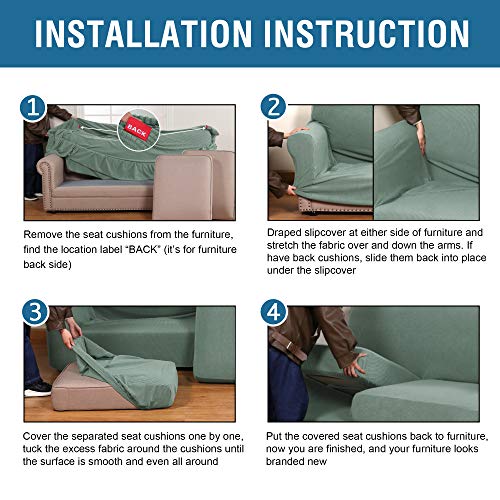 INSTALLATION INSTRUCTION

1

BACK

Remove the seat cushions from the furniture, find the location label "BACK" (it's for furniture back side)

2

Draped slipcover at either side of furniture and stretch the fabric over and down the arms. If have back cushions, slide them back into place under the slipcover

3

Cover the separated seat cushions one by one, tuck the excess fabric around the cushions until the surface is smooth and even all around

4

Put the covered seat cushions back to furniture, now you are finished, and your furniture looks branded new