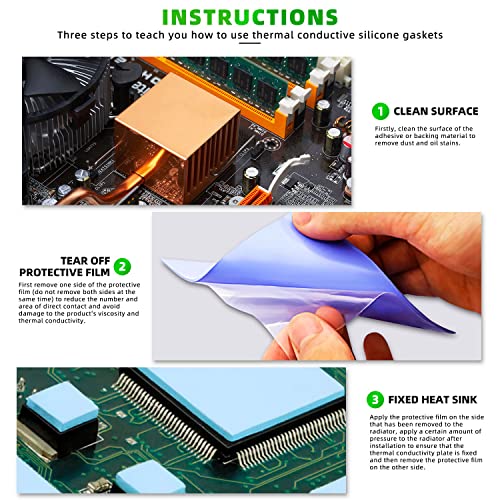 INSTRUCTIONS

Three steps to teach you how to use thermal conductive silicone gaskets

1 CLEAN SURFACE

Firstly, clean the surface of the adhesive or backing material to remove dust and oil stains.

TEAR OFF PROTECTIVE FILM 2

First remove one side of the protective film (do not remove both sides at the same time) to reduce the number and area of direct contact and avoid damage to the product's viscosity and thermal conductivity.

3 FIXED HEAT SINK

Apply the protective film on the side that has been removed to the radiator, apply a certain amount of pressure to the radiator after installation to ensure that the thermal conductivity plate is fixed and then remove the protective film on the other side.