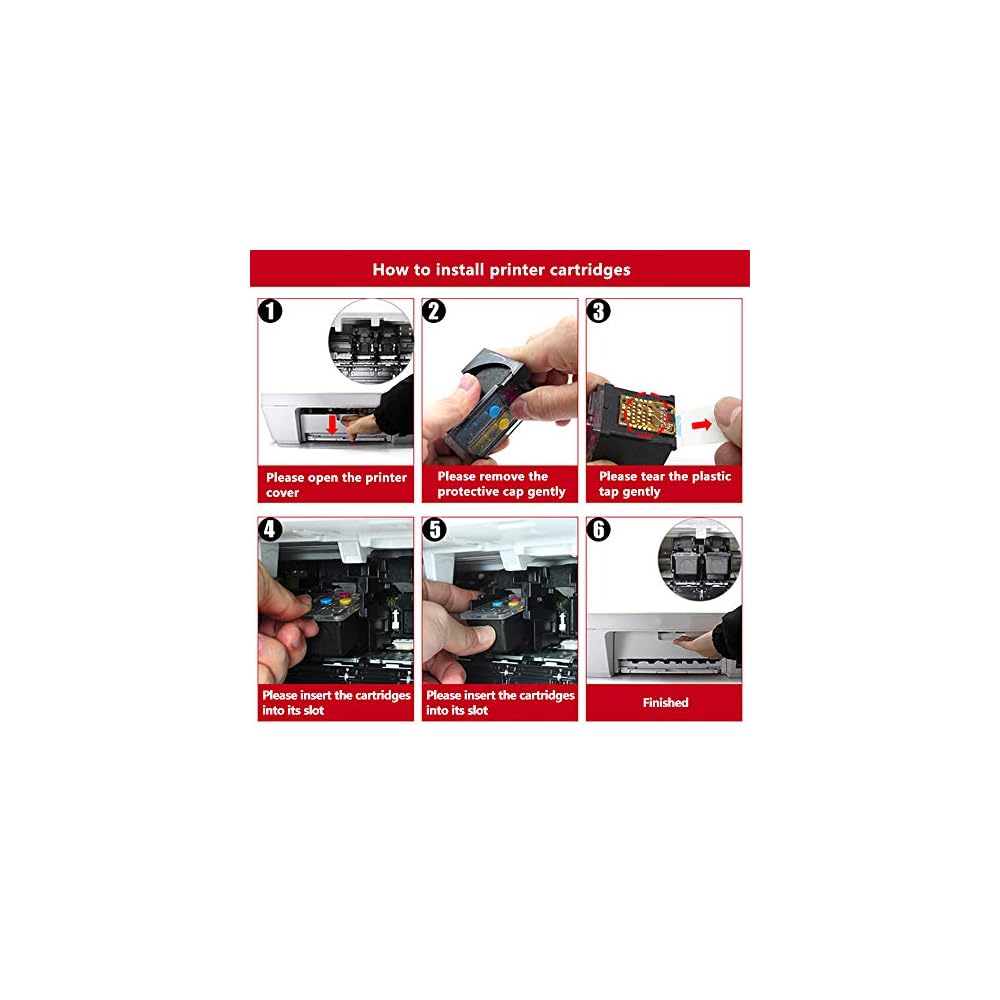 How to install printer cartridges

1

Please open the printer cover

2

Please remove the protective cap gently

3

Please tear the plastic tap gently

4

Please insert the cartridges into its slot

5

Please insert the cartridges into its slot

6

Finished