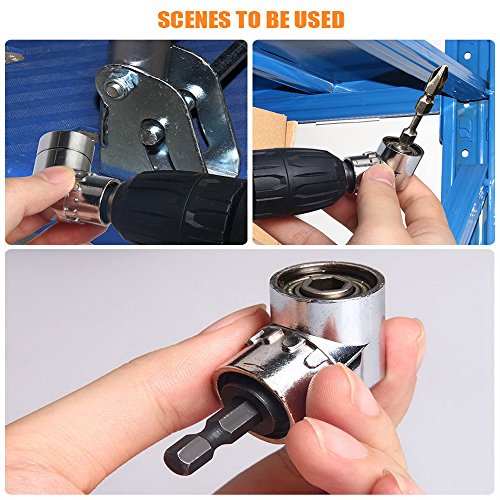 SCENES TO BE USED