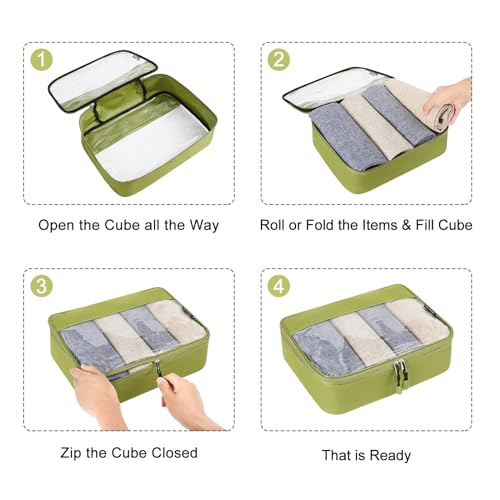 1

Open the Cube all the Way

2

Roll or Fold the Items & Fill Cube

3

Zip the Cube Closed

4

That is Ready